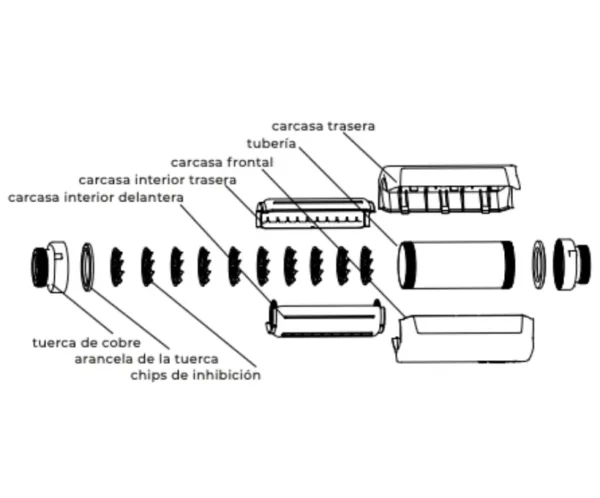 carcasa trasera
tubería
carcasa frontal
carcasa interior trasera
carcasa interior delantera

tuerca de cobre
arancela de la tuerca
chips de inhibición